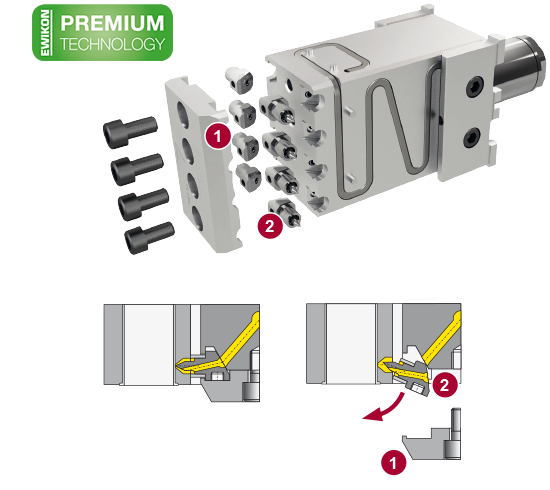 EWIKON PREMIUM TECHNOLOGY

1

2

2

1